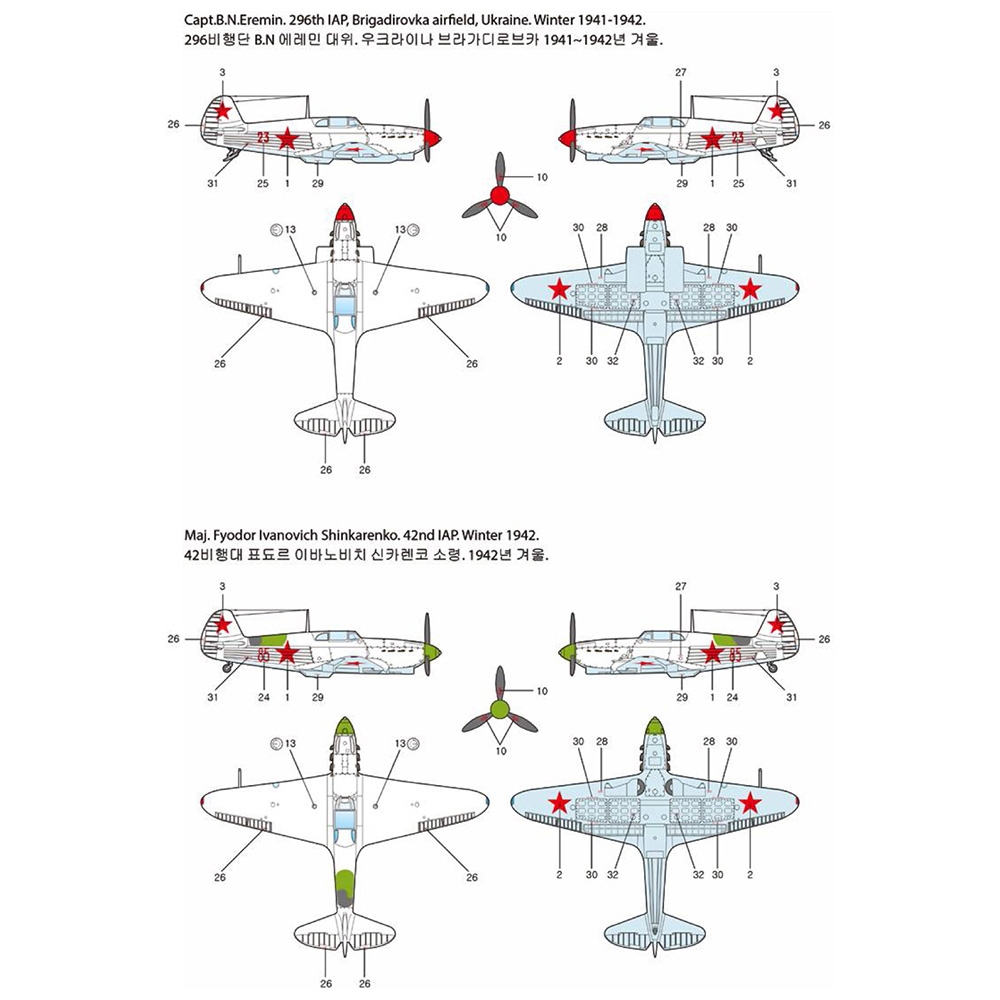 Capt.B.N.Eremin. 296th IAP, Brigadirovka airfield, Ukraine. Winter 1941-1942.
296비행단 B.N 에레민 대위. 우크라이나 브라가디로브카 1941~1942년 겨울.

3
26
23
31
25
1
29

27
3
23
26
29
1
25
31

10
10

13
13
26
26
26
26

30
28
28
30
2
30
32
32
30
2

Maj. Fyodor Ivanovich Shinkarenko. 42nd IAP. Winter 1942.
42비행대 표됴르 이바노비치 신카렌코 소령. 1942년 겨울.

3
26
85
31
24
1
29

27
3
85
26
29
1
24
31

10
10

13
13
26
26
26
26

30
28
28
30
2
30
32
32
30
2