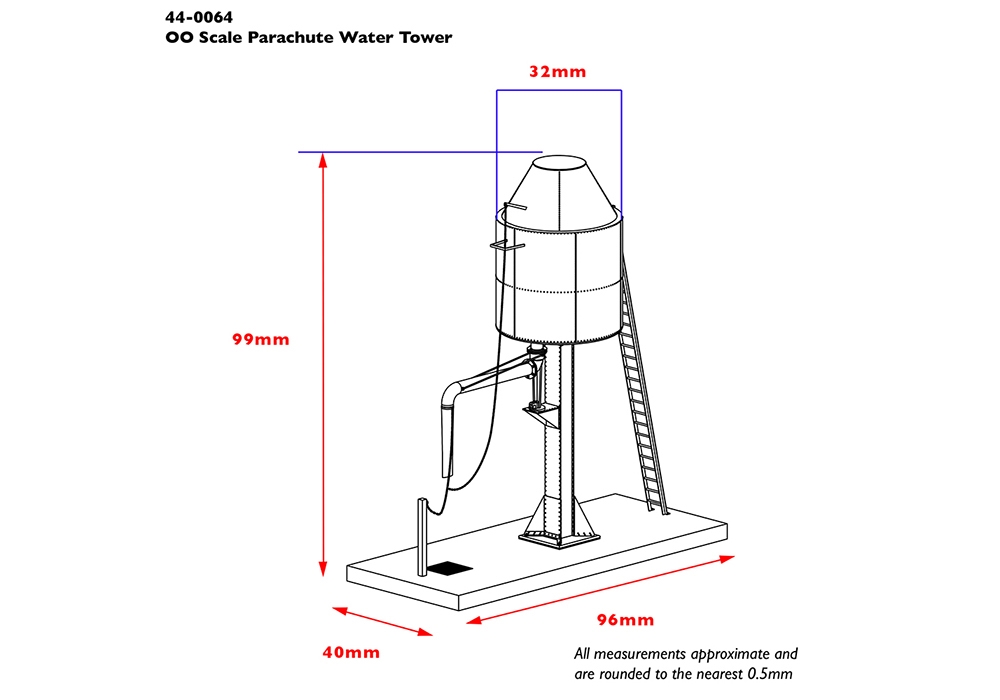 44-0064
OO Scale Parachute Water Tower

32mm

99mm

96mm

40mm

All measurements approximate and are rounded to the nearest 0.5mm