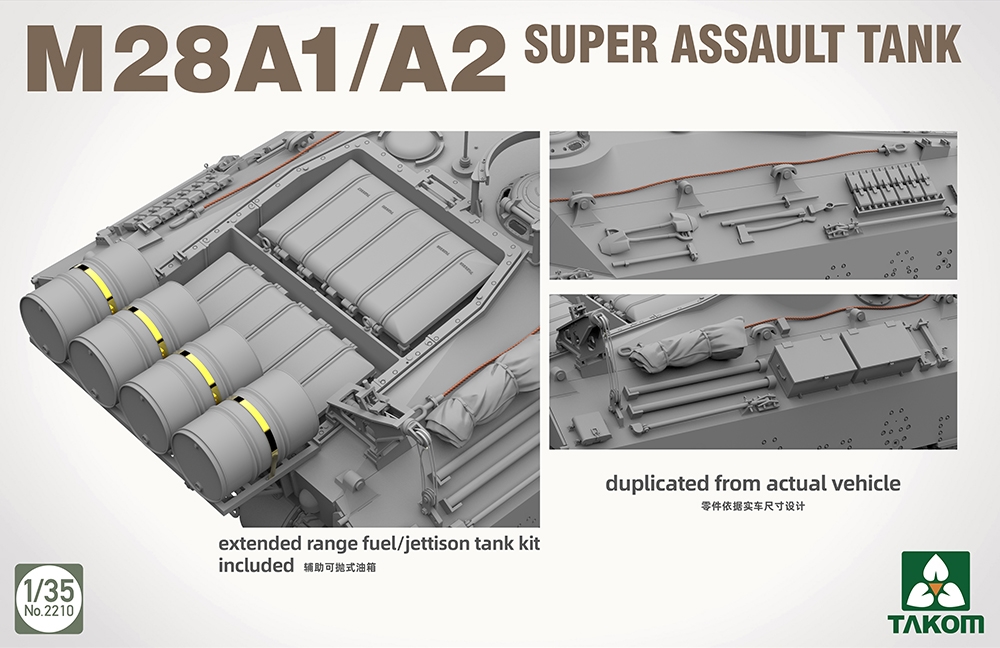 M28A1/A2 SUPER ASSAULT TANK

duplicated from actual vehicle
零件依据实车尺寸设计

extended range fuel/jettison tank kit included 辅助可抛式油箱

1/35
No.2210

TAKOM